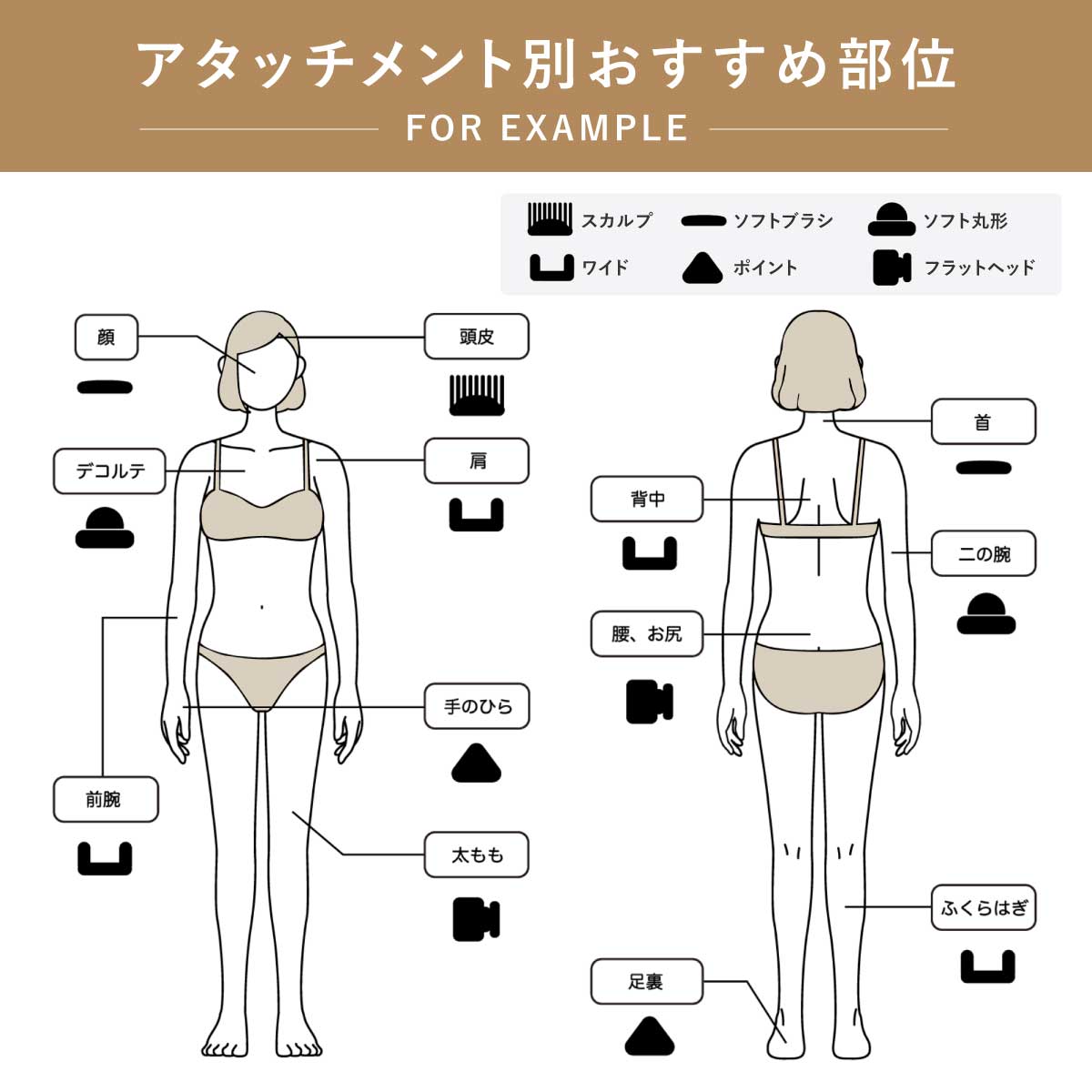 アタッチメント別おすすめ部位

FOR EXAMPLE

スカルプ ソフトブラシ ソフト丸形
ワイド ポイント フラットヘッド

顔

頭皮

デコルテ

肩

手のひら

前腕

太もも

首

背中

二の腕

腰、お尻

ふくらはぎ

足裏