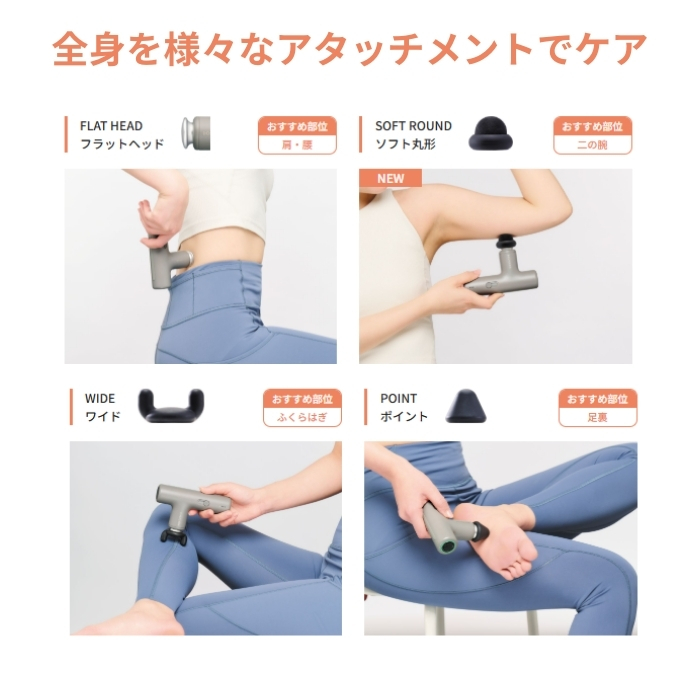 全身を様々なアタッチメントでケア

FLAT HEAD
フラットヘッド

おすすめ部位
肩・腰

SOFT ROUND
ソフト丸形

おすすめ部位
二の腕

NEW

WIDE
ワイド

おすすめ部位
ふくらはぎ

POINT
ポイント

おすすめ部位
足裏