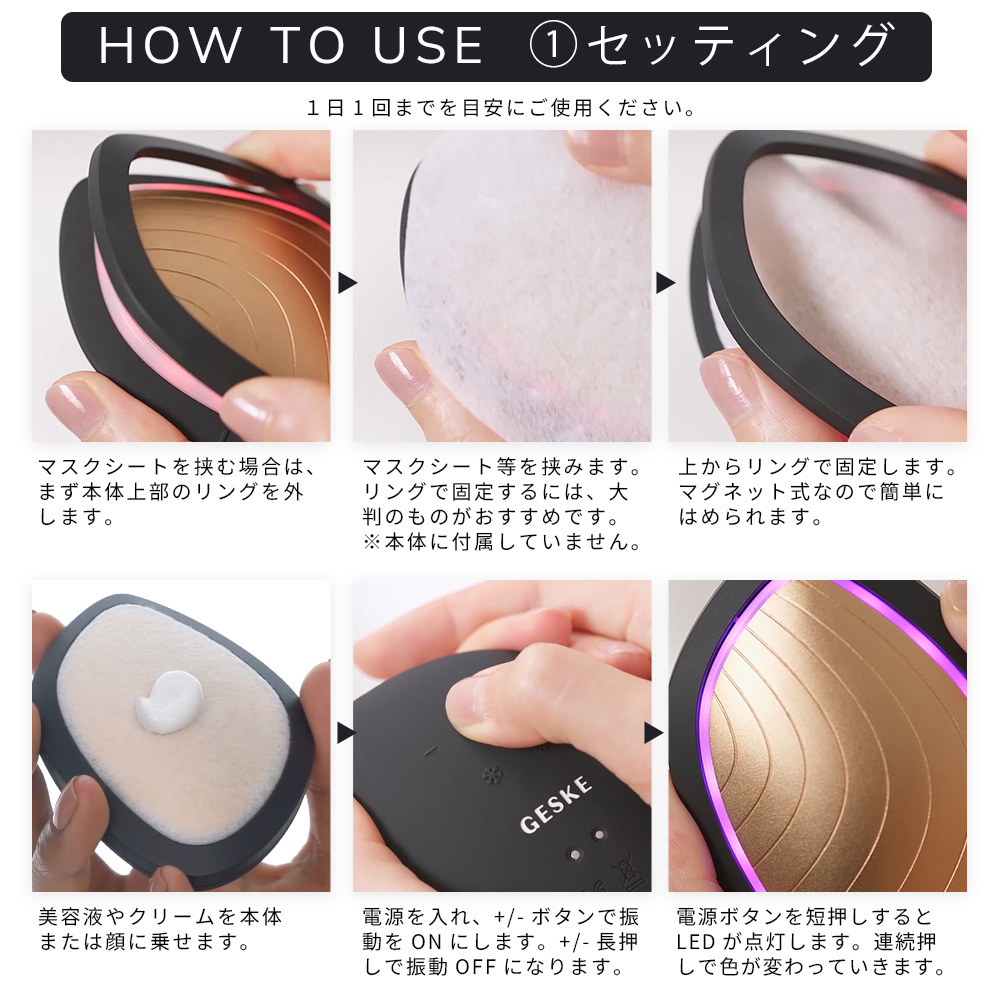 HOW TO USE ①セッティング

1日1回までを目安にご使用ください。

マスクシートを挟む場合は、まず本体上部のリングを外します。

マスクシート等を挟みます。リングで固定するには、大判のものがおすすめです。※本体に付属していません。

上からリングで固定します。マグネット式なので簡単にはめられます。

GESKE

美容液やクリームを本体または顔に乗せます。

電源を入れ、+/- ボタンで振動を ON にします。+/- 長押しで振動 OFF になります。

電源ボタンを短押しすると LED が点灯します。連続押しで色が変わっていきます。