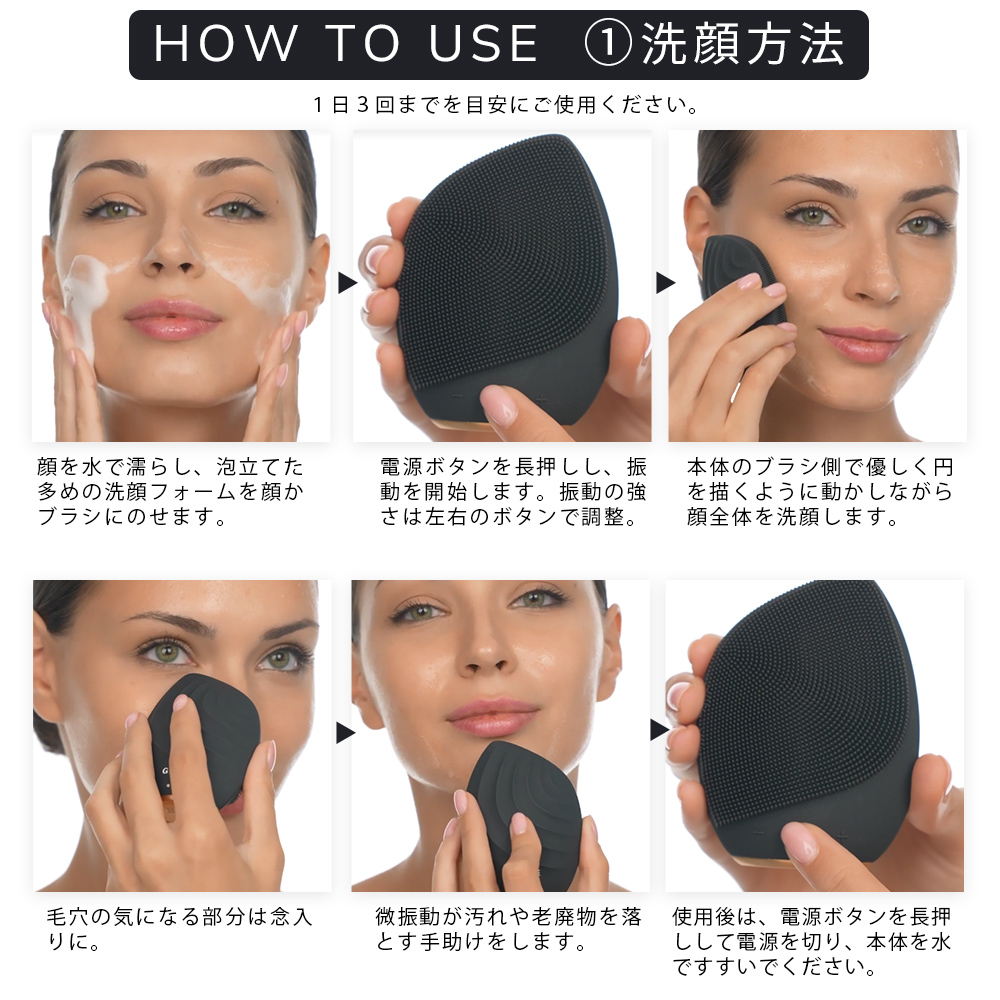 HOW TO USE ①洗顔方法

1日3回までを目安にご使用ください。

顔を水で濡らし、泡立てた多めの洗顔フォームを顔かブラシにのせます。

電源ボタンを長押しし、振動を開始します。振動の強さは左右のボタンで調整。

本体のブラシ側で優しく円を描くように動かしながら顔全体を洗顔します。

毛穴の気になる部分は念入りに。

微振動が汚れや老廃物を落とす手助けをします。

使用後は、電源ボタンを長押しして電源を切り、本体を水ですすいでください。