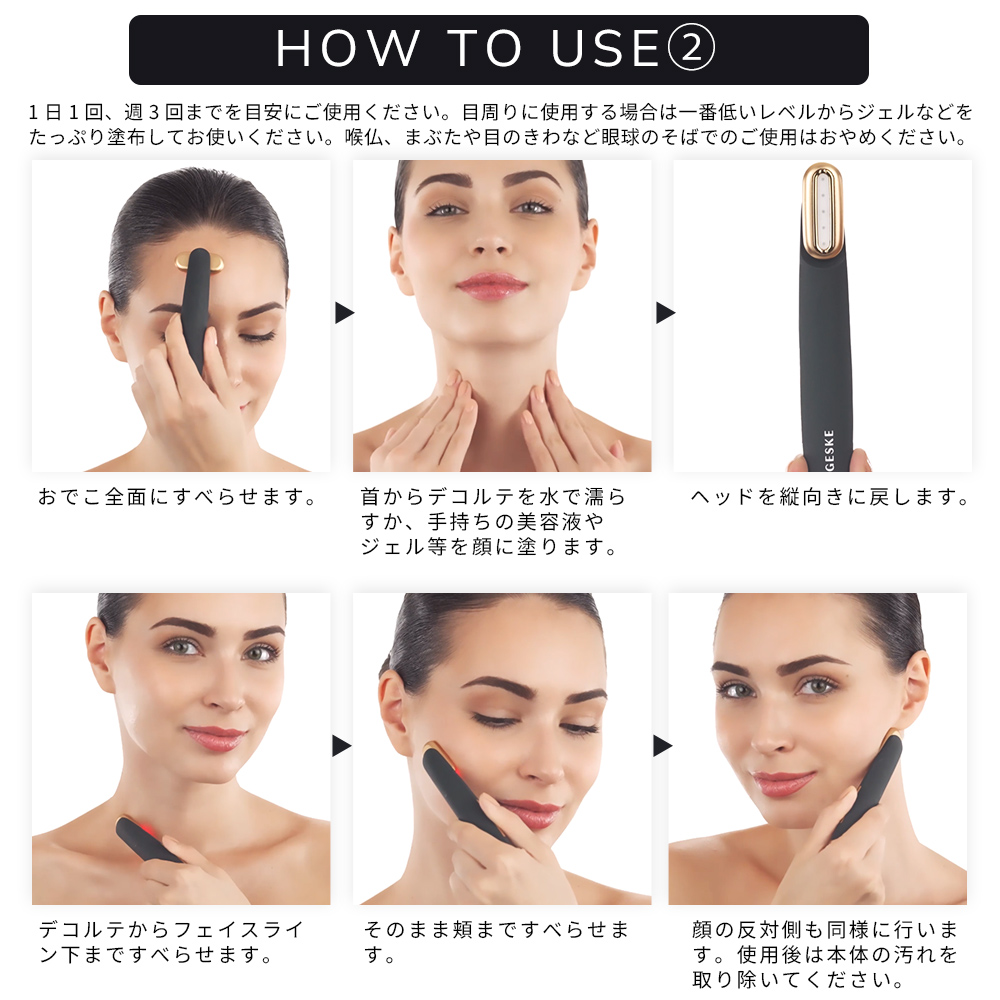 HOW TO USE②

1日1回、週3回までを目安にご使用ください。目周りに使用する場合は一番低いレベルからジェルなどをたっぷり塗布してお使いください。喉仏、まぶたや目のきわなど眼球のそばでのご使用はおやめください。

おでこ全面にすべらせます。

首からデコルテを水で濡らすか、手持ちの美容液やジェル等を顔に塗ります。

GESKE

ヘッドを縦向きに戻します。

デコルテからフェイスライン下まですべらせます。

そのまま頬まですべらせます。

顔の反対側も同様に行います。使用後は本体の汚れを取り除いてください。