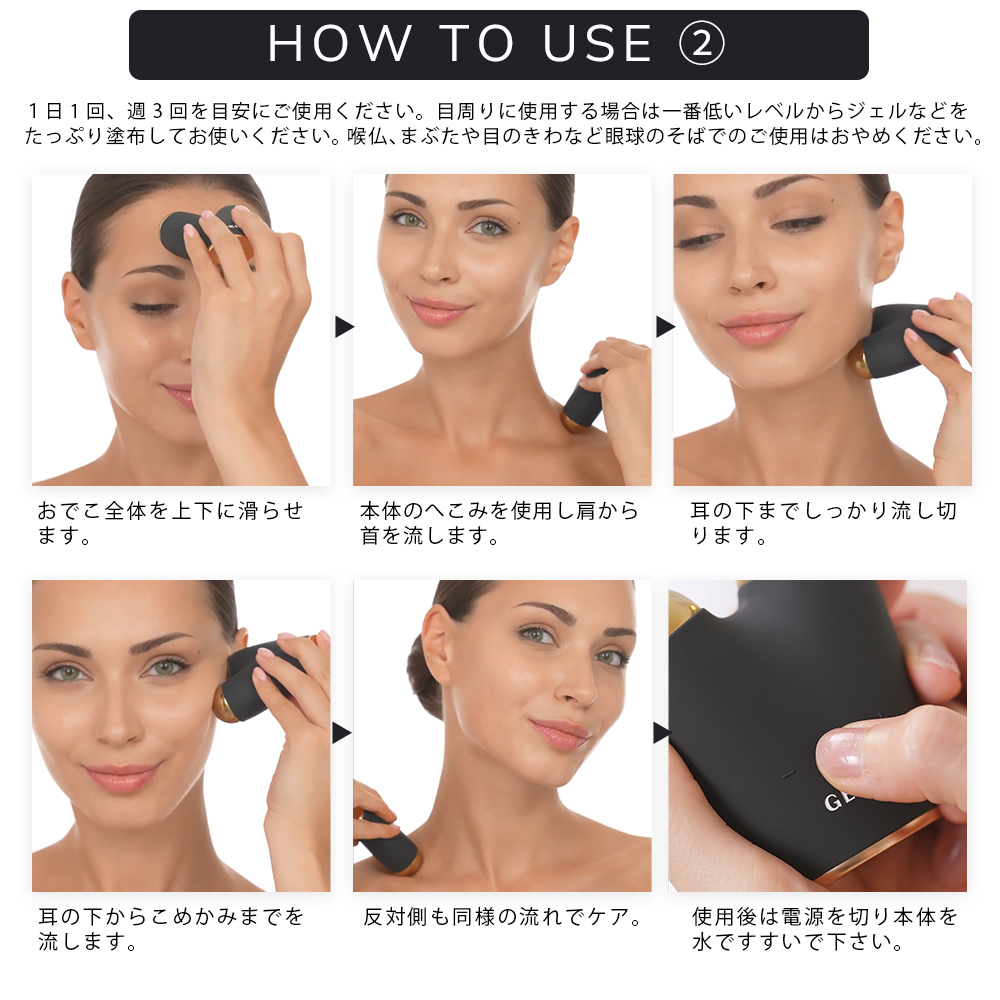 HOW TO USE ②

１日１回、週３回を目安にご使用ください。目周りに使用する場合は一番低いレベルからジェルなどをたっぷり塗布してお使いください。喉仏、まぶたや目のきわなど眼球のそばでのご使用はおやめください。

おでこ全体を上下に滑らせます。

本体のへこみを使用し肩から首を流します。

耳の下までしっかり流し切ります。

耳の下からこめかみまでを流します。

反対側も同様の流れでケア。

GL

使用後は電源を切り本体を水ですすいで下さい。