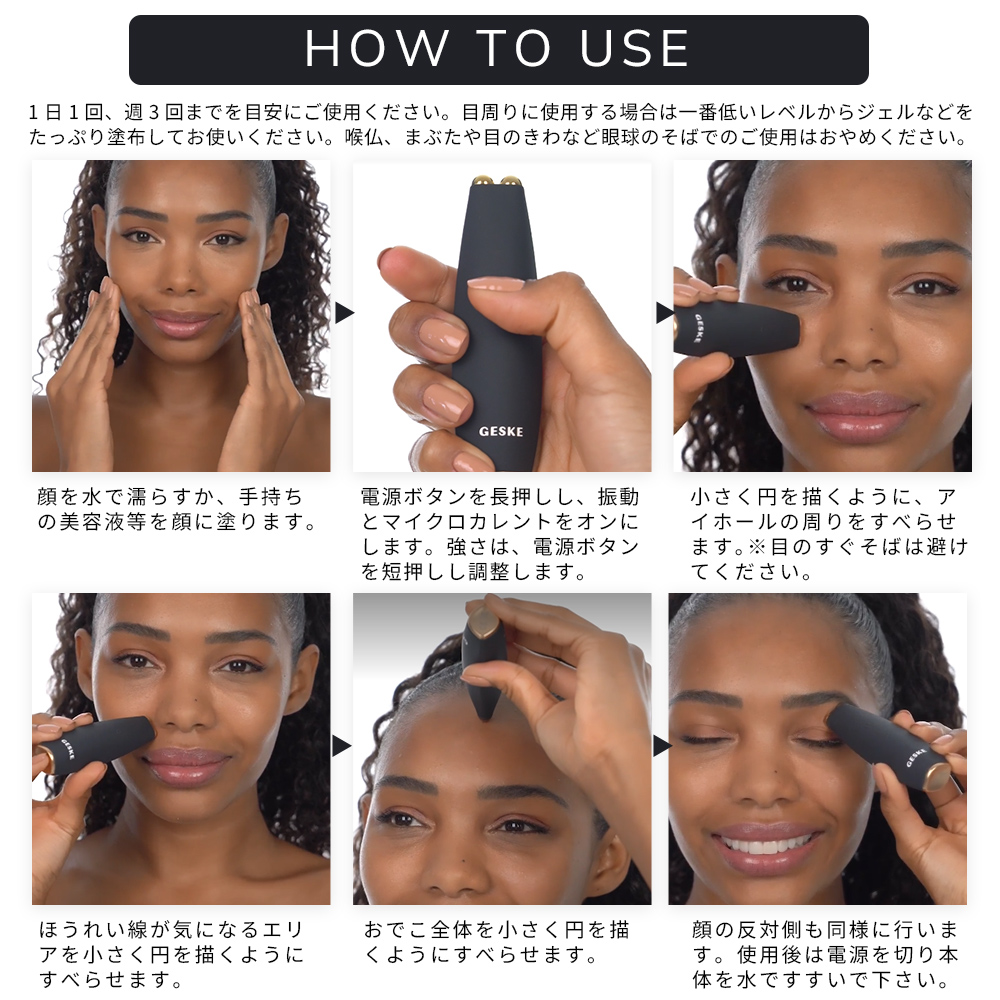 HOW TO USE

1日1回、週3回までを目安にご使用ください。目周りに使用する場合は一番低いレベルからジェルなどをたっぷり塗布してお使いください。喉仏、まぶたや目のきわなど眼球のそばでのご使用はおやめください。

GESKE

GESKE

顔を水で濡らすか、手持ちの美容液等を顔に塗ります。

電源ボタンを長押しし、振動とマイクロカレントをオンにします。強さは、電源ボタンを短押しし調整します。

小さく円を描くように、アイホールの周りをすべらせます。※目のすぐそばは避けてください。

GESKE

GESKE

ほうれい線が気になるエリアを小さく円を描くようにすべらせます。

おでこ全体を小さく円を描くようにすべらせます。

顔の反対側も同様に行います。使用後は電源を切り本体を水ですすいで下さい。