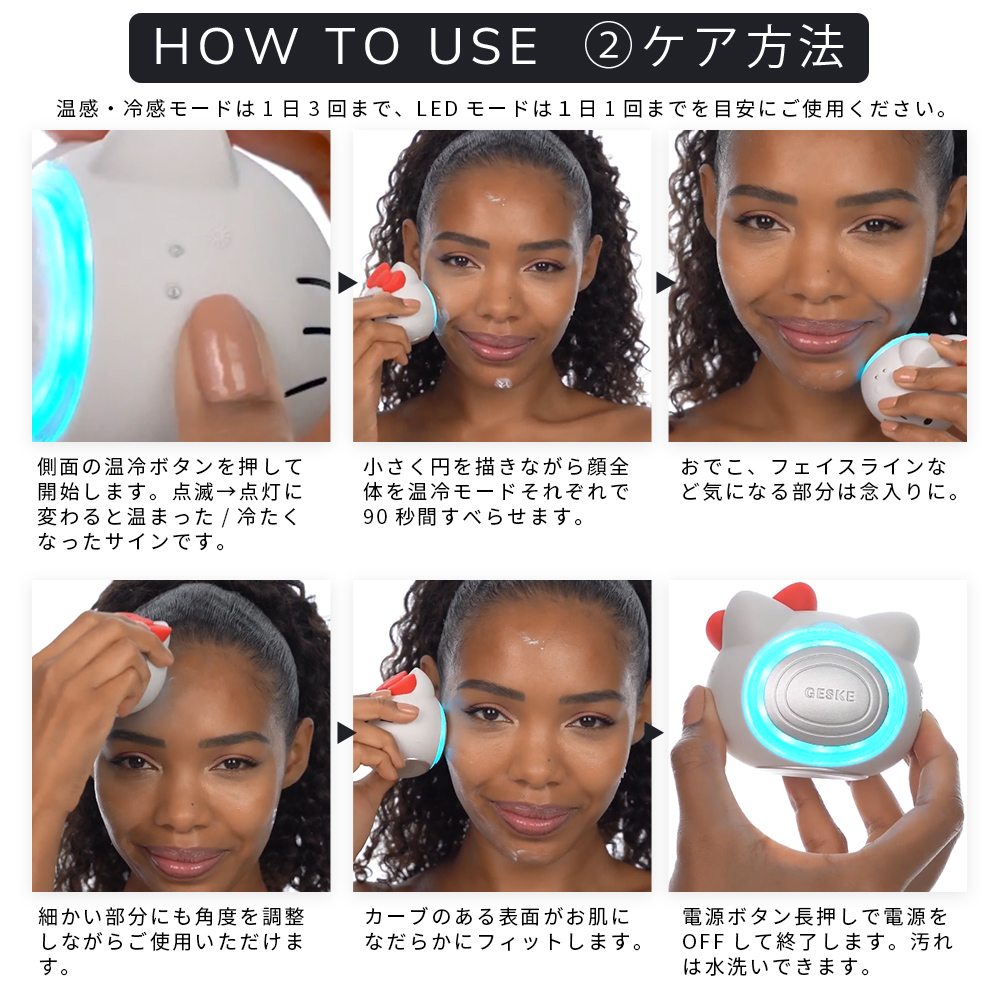 HOW TO USE ②ケア方法

温感・冷感モードは1日3回まで、LEDモードは1日1回までを目安にご使用ください。

側面の温冷ボタンを押して開始します。点滅→点灯に変わると温まった / 冷たくなったサインです。

小さく円を描きながら顔全体を温冷モードそれぞれで90秒間すべらせます。

おでこ、フェイスラインなど気になる部分は念入りに。

細かい部分にも角度を調整しながらご使用いただけます。

カーブのある表面がお肌になだらかにフィットします。

GESKE

電源ボタン長押しで電源をOFFして終了します。汚れは水洗いできます。