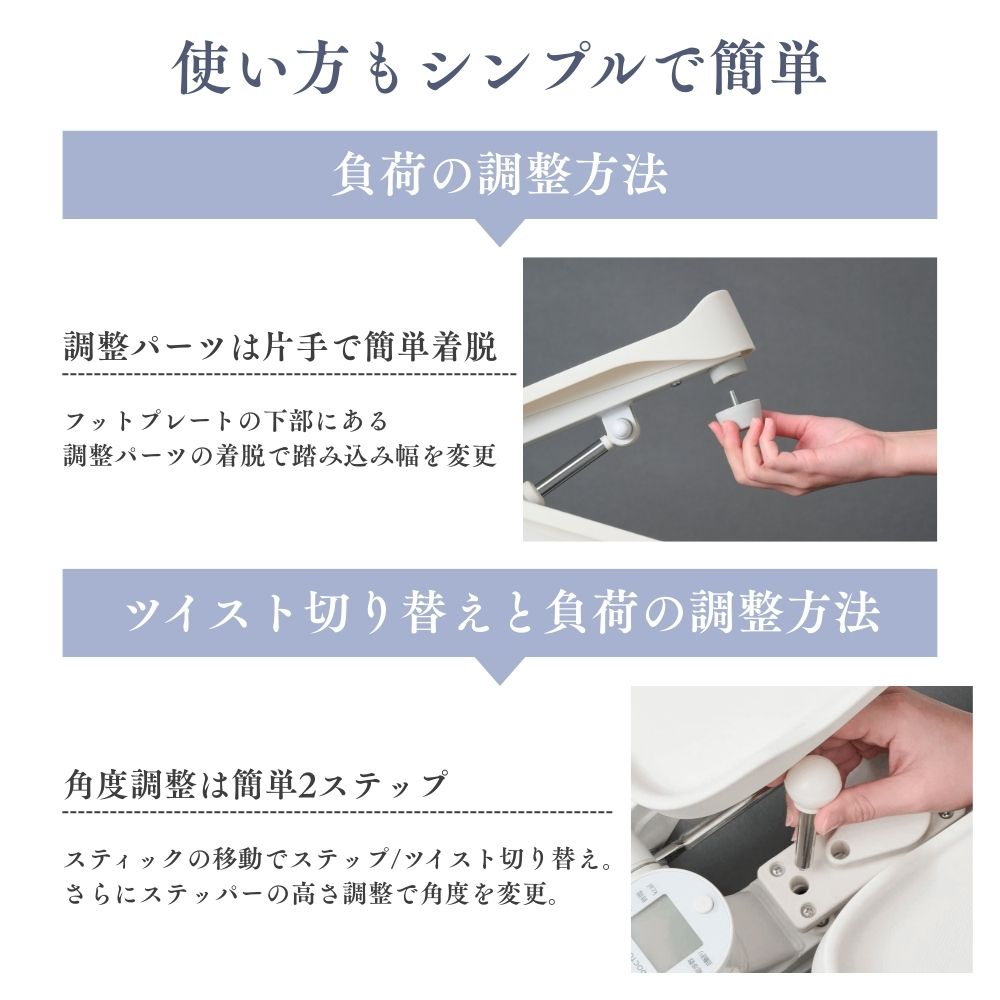 使い方もシンプルで簡単

負荷の調整方法

調整パーツは片手で簡単着脱

フットプレートの下部にある
調整パーツの着脱で踏み込み幅を変更

ツイスト切り替えと負荷の調整方法

角度調整は簡単2ステップ

スティックの移動でステップ/ツイスト切り替え。
さらにステッパーの高さ調整で角度を変更。